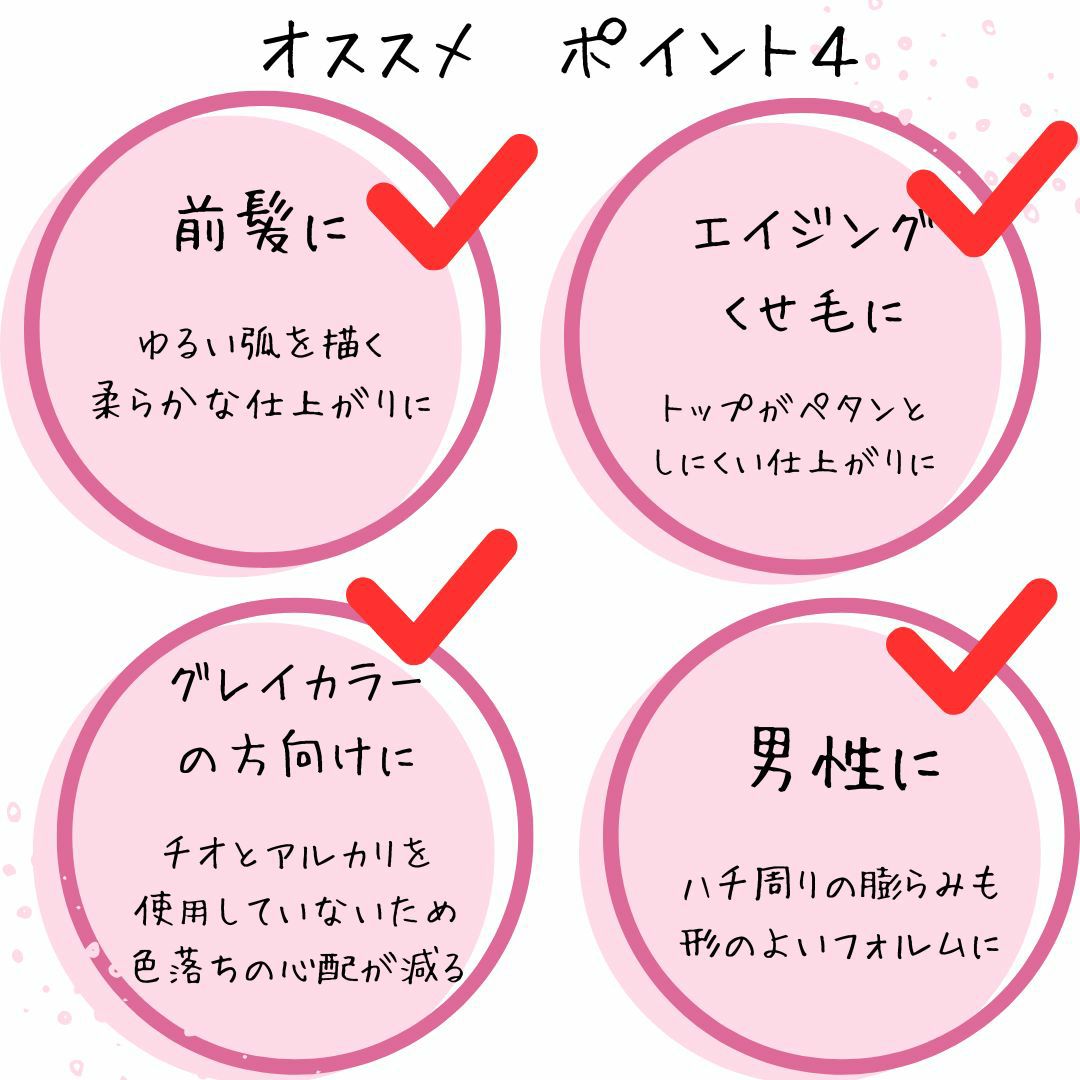 オススメ ポイント4

前髪に

ゆるい弧を描く
柔らかな仕上がりに

エイジング
くせ毛に

トップがペタンと
しにくい仕上がりに

グレイカラー
の方向けに

チオとアルカリを
使用していないため
色落ちの心配が減る

男性に

ハチ周りの膨らみも
形のよいフォルムに